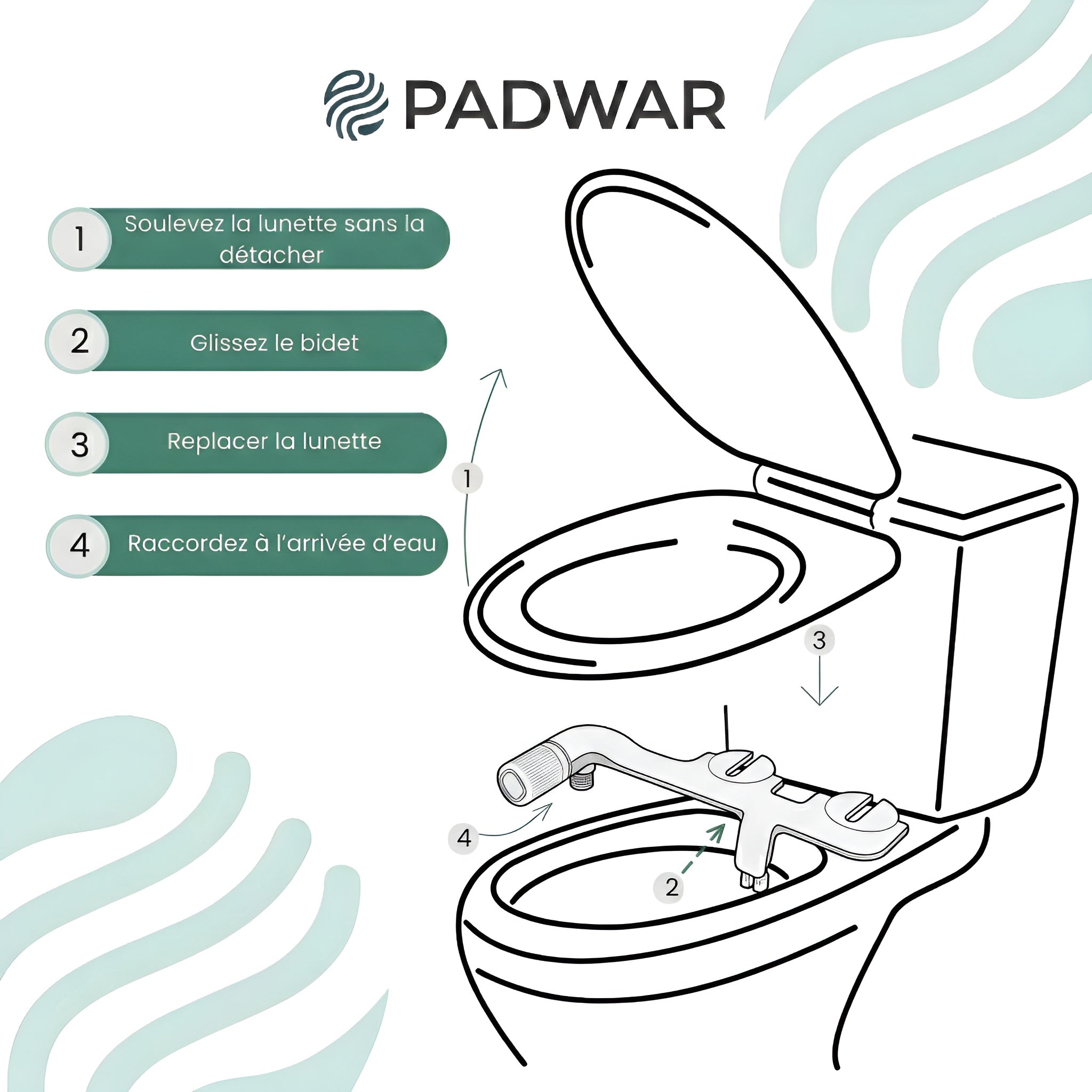 PADWAR

1 Soulevez la lunette sans la détacher

2 Glissez le bidet

3 Replacer la lunette

4 Raccordez à l'arrivée d'eau

1

3

4

2